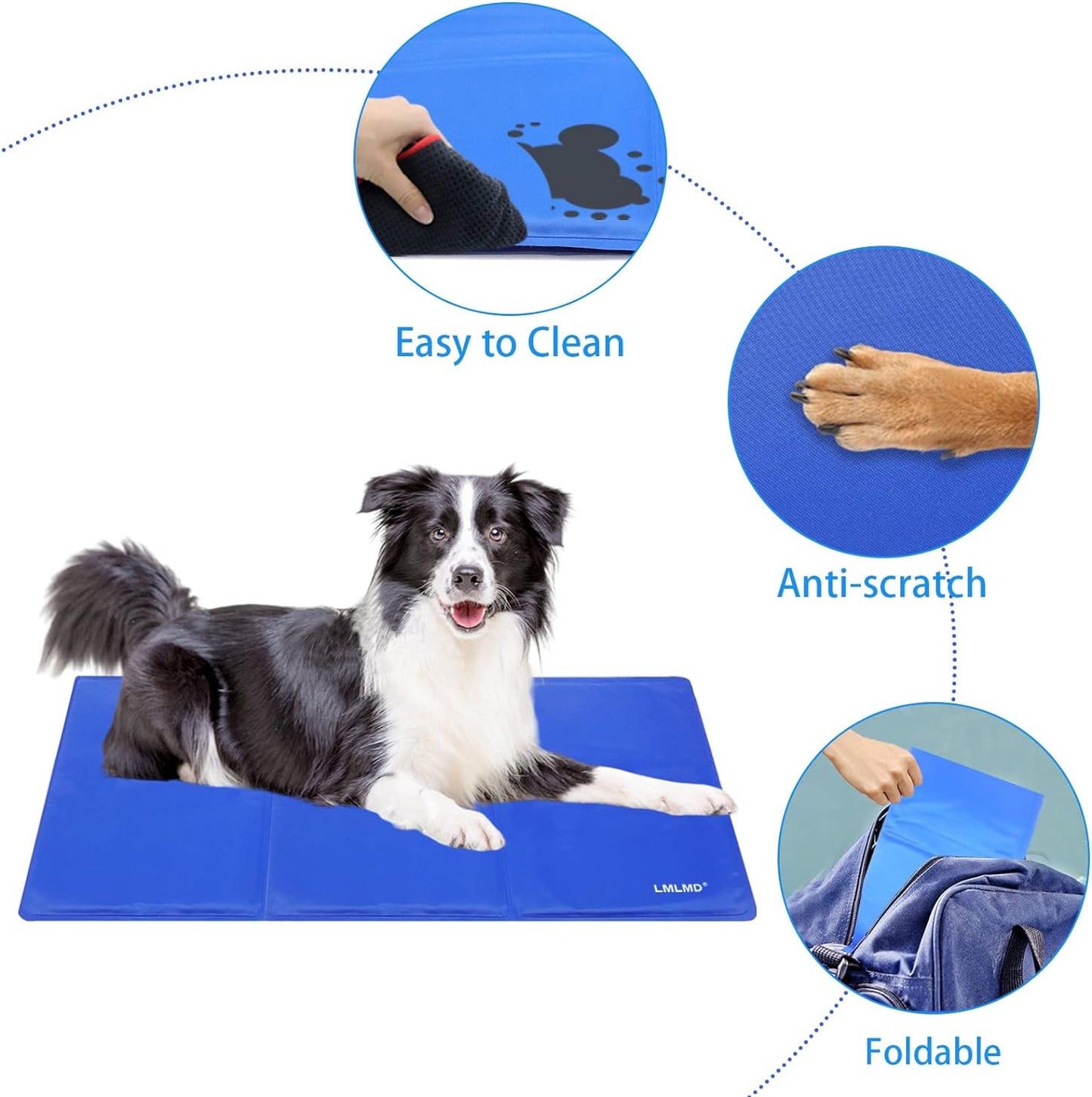 Easy to Clean

Anti-scratch

LMLMD®

Foldable