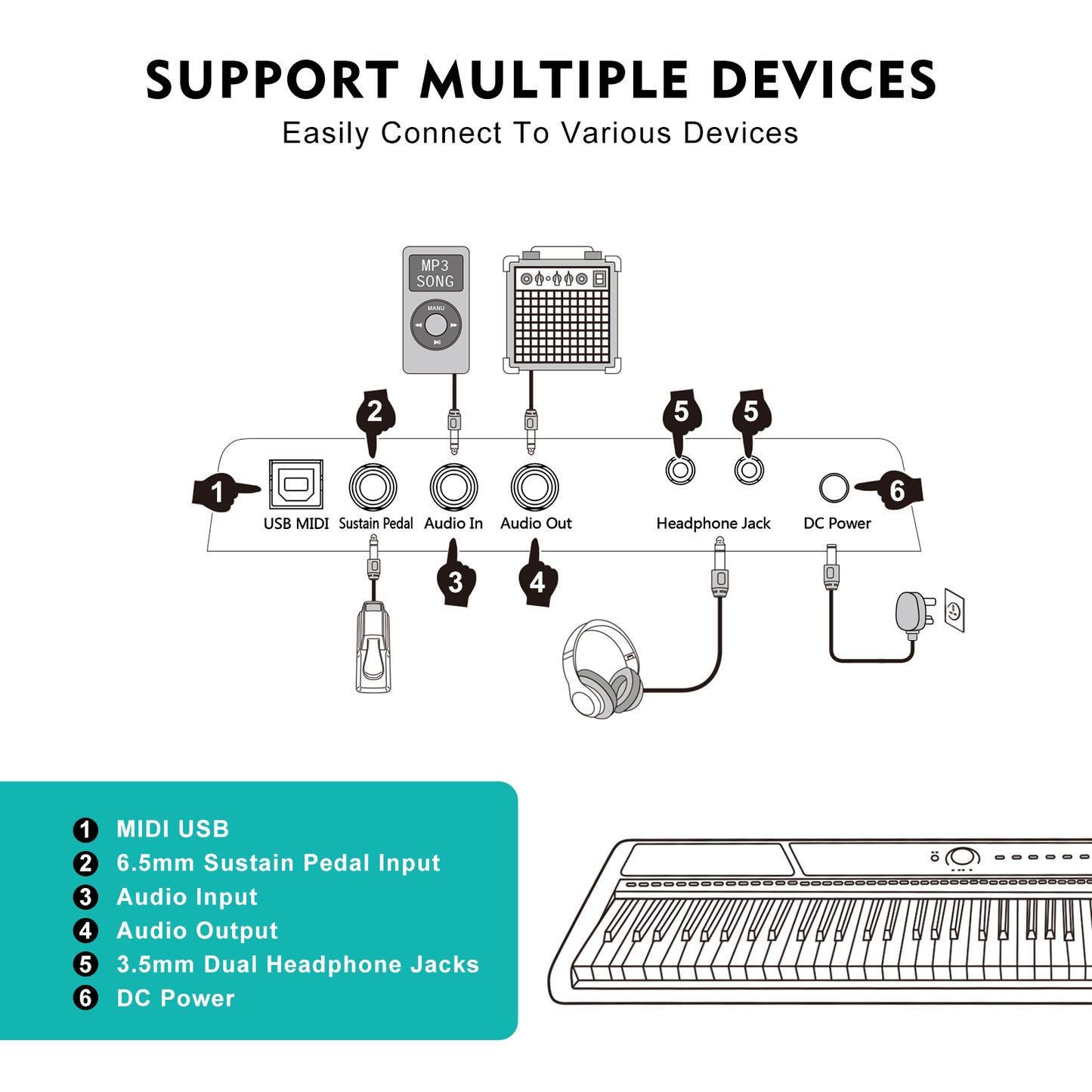 SUPPORT MULTIPLE DEVICES
Easily Connect To Various Devices

MP3 SONG
MANU

2 5 5
1 6
USB MIDI Sustain Pedal Audio In Audio Out Headphone Jack DC Power
3 4

1 MIDI USB
2 6.5mm Sustain Pedal Input
3 Audio Input
4 Audio Output
5 3.5mm Dual Headphone Jacks
6 DC Power